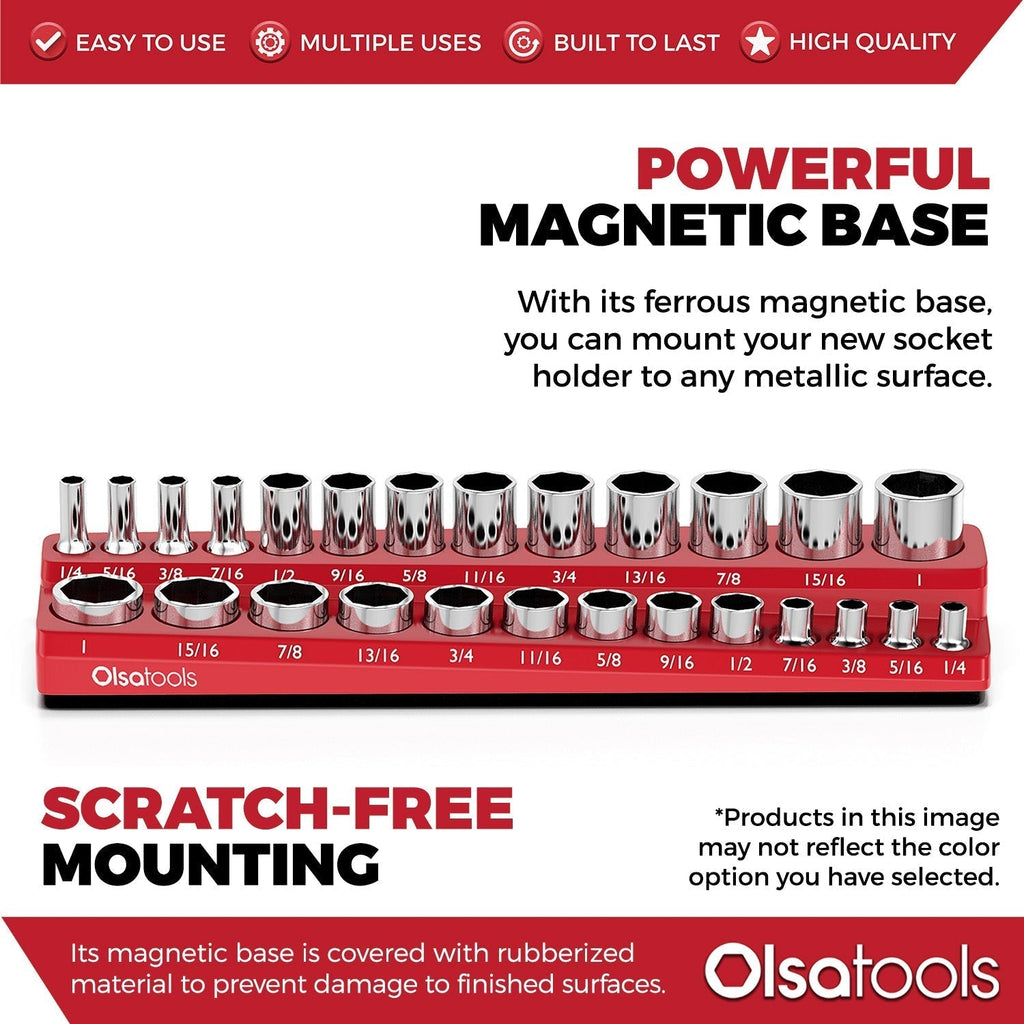 EASY TO USE MULTIPLE USES BUILT TO LAST HIGH QUALITY

POWERFUL
MAGNETIC BASE

With its ferrous magnetic base, you can mount your new socket holder to any metallic surface.

1/4 5/16 3/8 7/16 1/2 9/16 5/8 11/16 3/4 13/16 7/8 15/16 1

1 15/16 7/8 13/16 3/4 11/16 5/8 9/16 1/2 7/16 3/8 5/16 1/4

Olsatools

SCRATCH-FREE
MOUNTING

*Products in this image may not reflect the color option you have selected.

Its magnetic base is covered with rubberized material to prevent damage to finished surfaces.

Olsatools