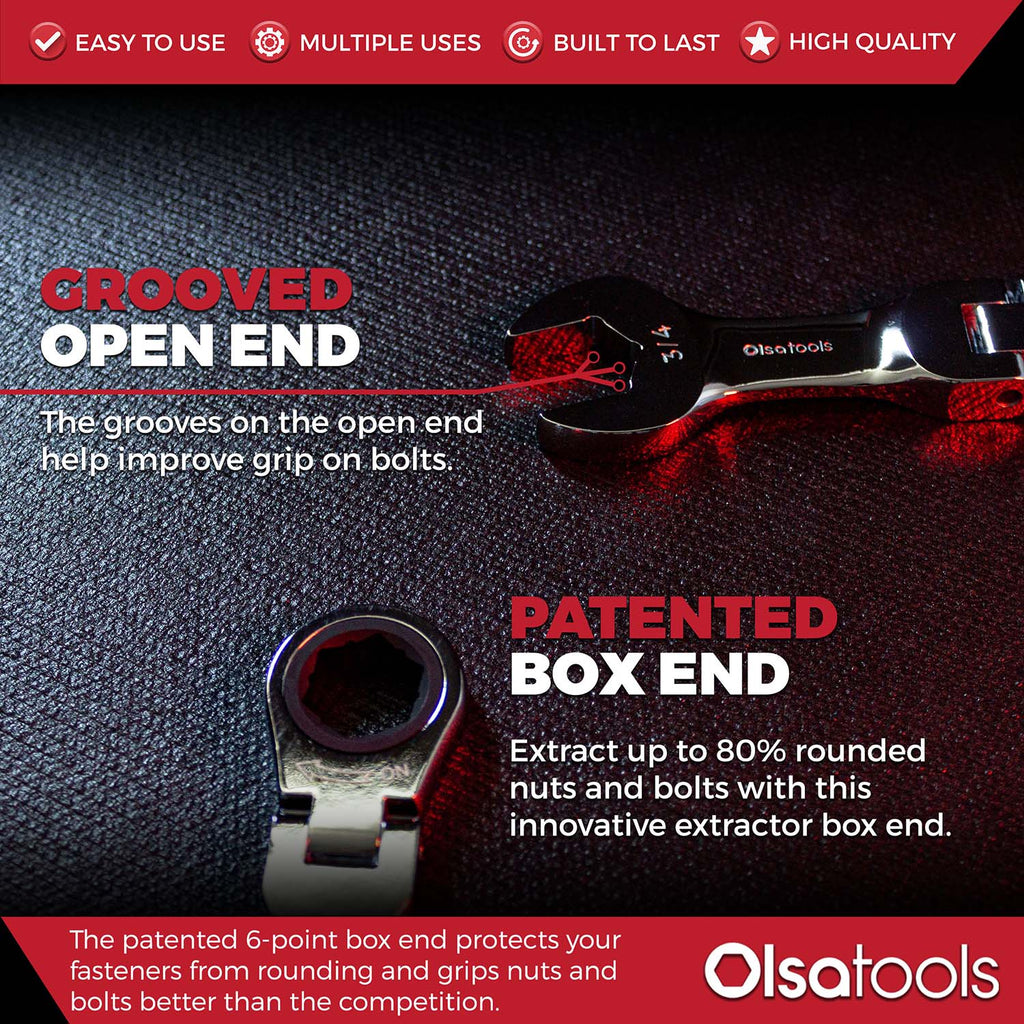 EASY TO USE MULTIPLE USES BUILT TO LAST HIGH QUALITY

GROOVED
OPEN END

The grooves on the open end help improve grip on bolts.

3/4

Olsatools

PATENTED
BOX END

Extract up to 80% rounded nuts and bolts with this innovative extractor box end.

The patented 6-point box end protects your fasteners from rounding and grips nuts and bolts better than the competition.

Olsatools