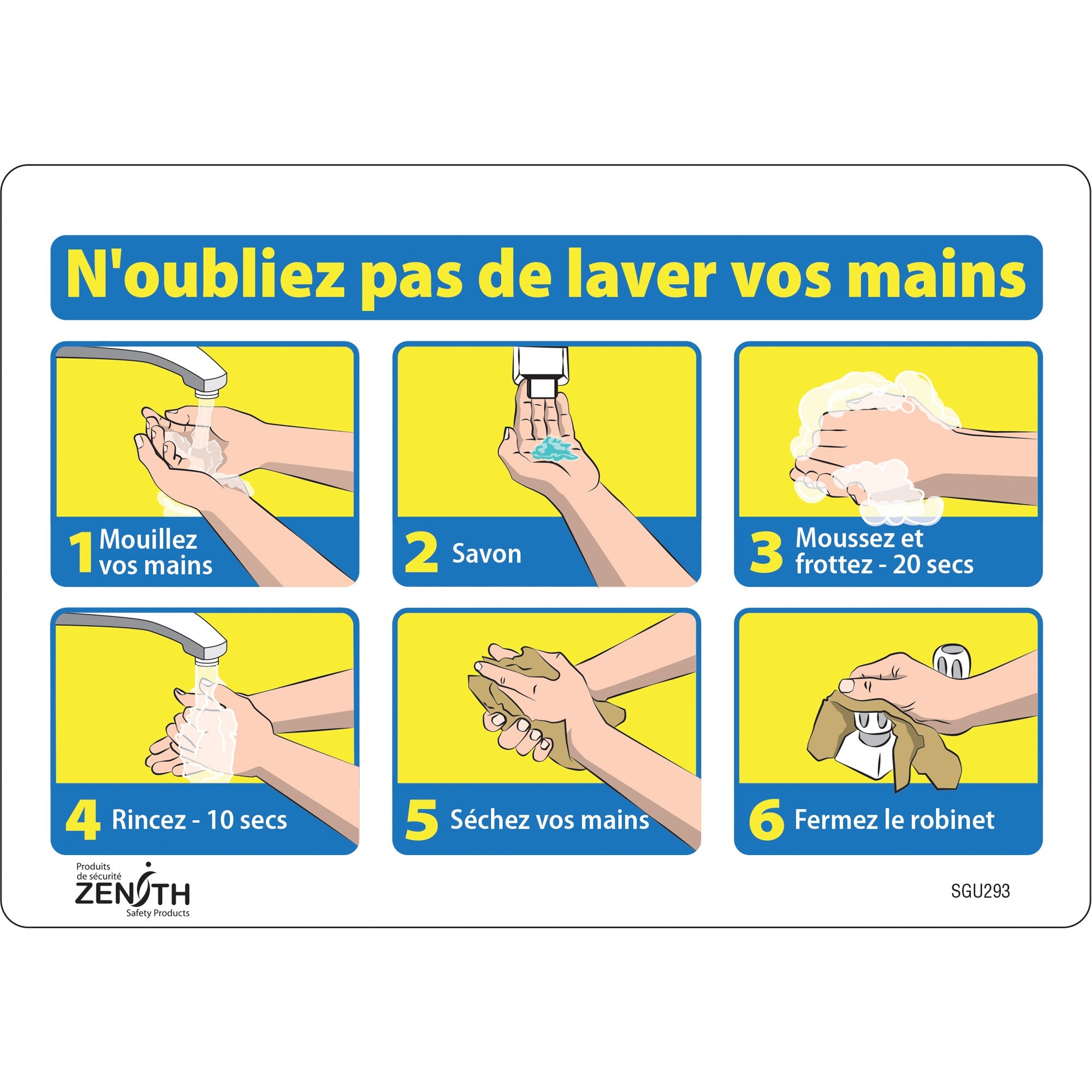 N'oubliez pas de laver vos mains

1 Mouillez vos mains

2 Savon

3 Moussez et frottez - 20 secs

4 Rincez - 10 secs

5 Séchez vos mains

6 Fermez le robinet

Produits de sécurité
ZENITH
Safety Products

SGU293